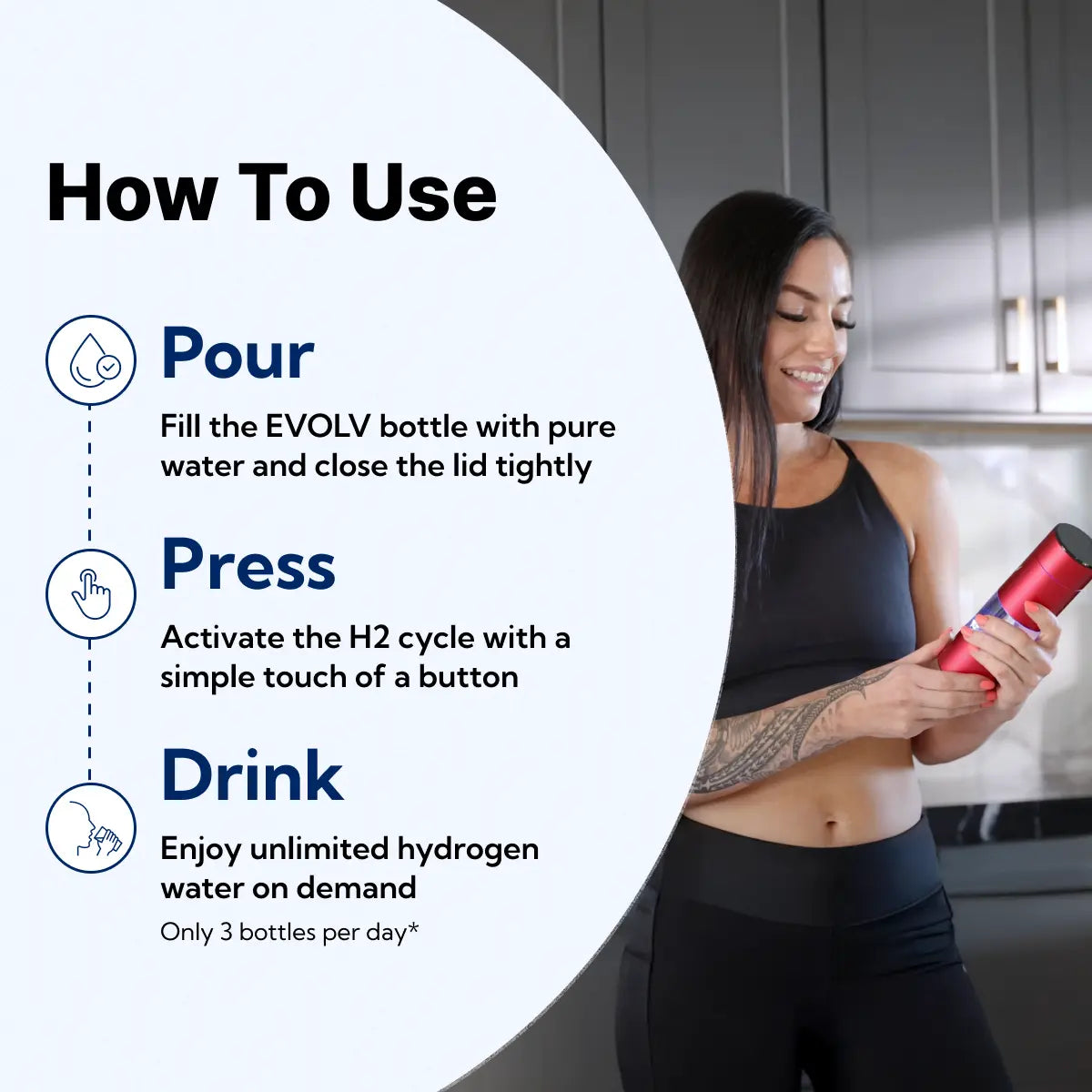 How To Use

Pour

Fill the EVOLV bottle with pure water and close the lid tightly

Press

Activate the H2 cycle with a simple touch of a button

Drink

Enjoy unlimited hydrogen water on demand

Only 3 bottles per day*